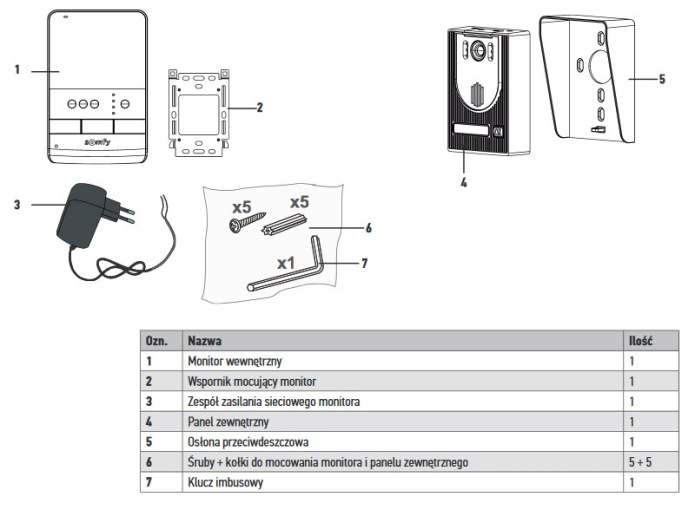 1

somfy

2

3

x5 x5

6

x1

7

4

5

| Ozn. | Nazwa | Ilość |
|---|---|---|
| 1 | Monitor wewnętrzny | 1 |
| 2 | Wspornik mocujący monitor | 1 |
| 3 | Zespół zasilania sieciowego monitora | 1 |
| 4 | Panel zewnętrzny | 1 |
| 5 | Osłona przeciwdeszczowa | 1 |
| 6 | Śruby + kołki do mocowania monitora i panelu zewnętrznego | 5 + 5 |
| 7 | Klucz imbusowy | 1 |